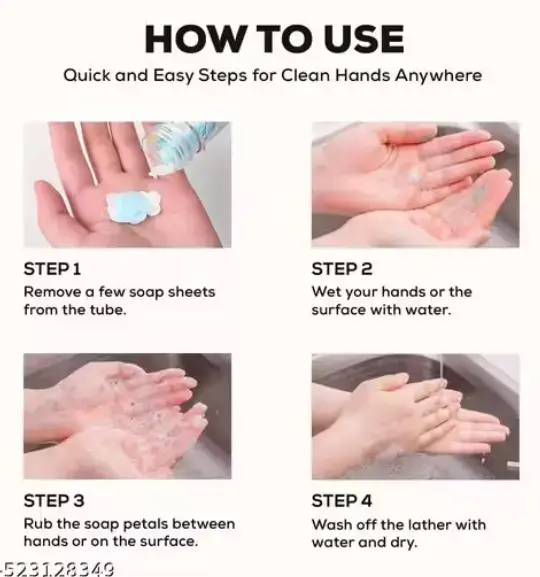 HOW TO USE
Quick and Easy Steps for Clean Hands Anywhere

STEP 1
Remove a few soap sheets from the tube.

STEP 2
Wet your hands or the surface with water.

STEP 3
Rub the soap petals between hands or on the surface.

STEP 4
Wash off the lather with water and dry.

-523128349